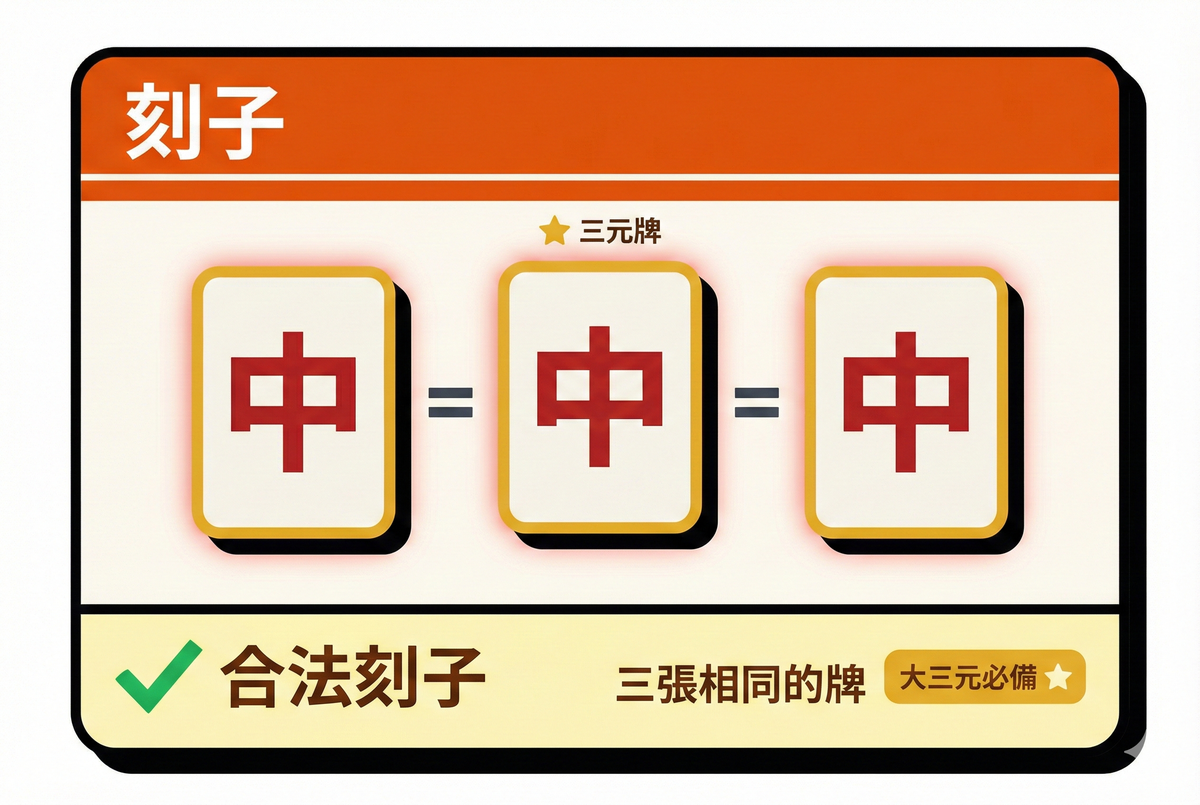 刻子

三元牌

中 = 中 = 中

合法刻子

三張相同的牌

大三元必備